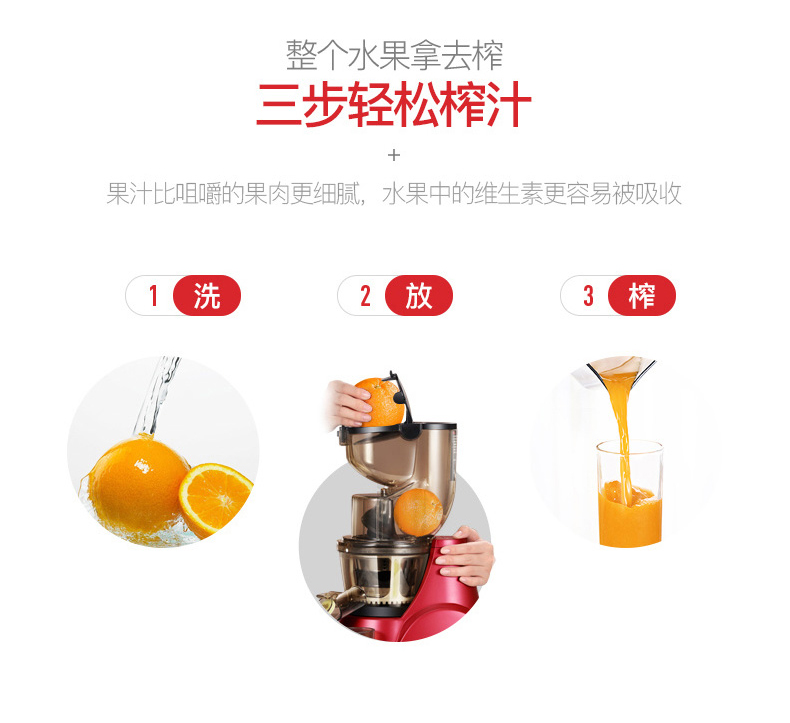 整个水果拿去榨
三步轻松榨汁
+
果汁比咀嚼的果肉更细腻，水果中的维生素更容易被吸收

1 洗

2 放

3 榨